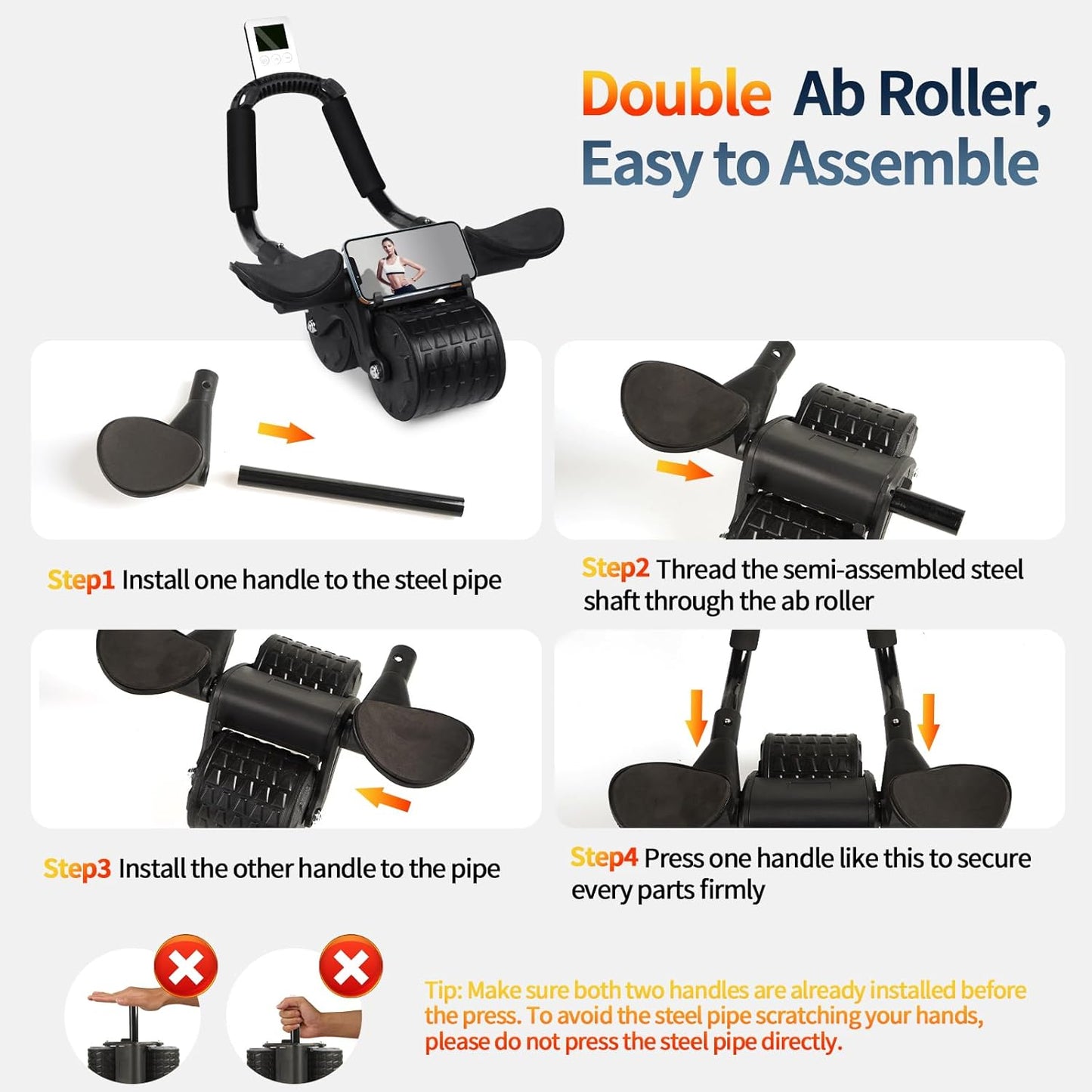 Double Ab Roller, Easy to Assemble

Step1 Install one handle to the steel pipe

Step2 Thread the semi-assembled steel shaft through the ab roller

Step3 Install the other handle to the pipe

Step4 Press one handle like this to secure every parts firmly

Tip: Make sure both two handles are already installed before the press. To avoid the steel pipe scratching your hands, please do not press the steel pipe directly.